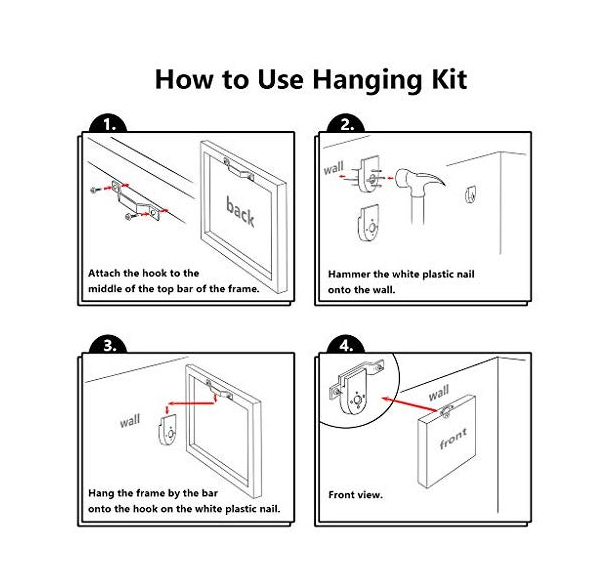 How to Use Hanging Kit

1.

back

Attach the hook to the middle of the top bar of the frame.

2.

wall

Hammer the white plastic nail onto the wall.

3.

wall

Hang the frame by the bar onto the hook on the white plastic nail.

4.

wall

front

Front view.